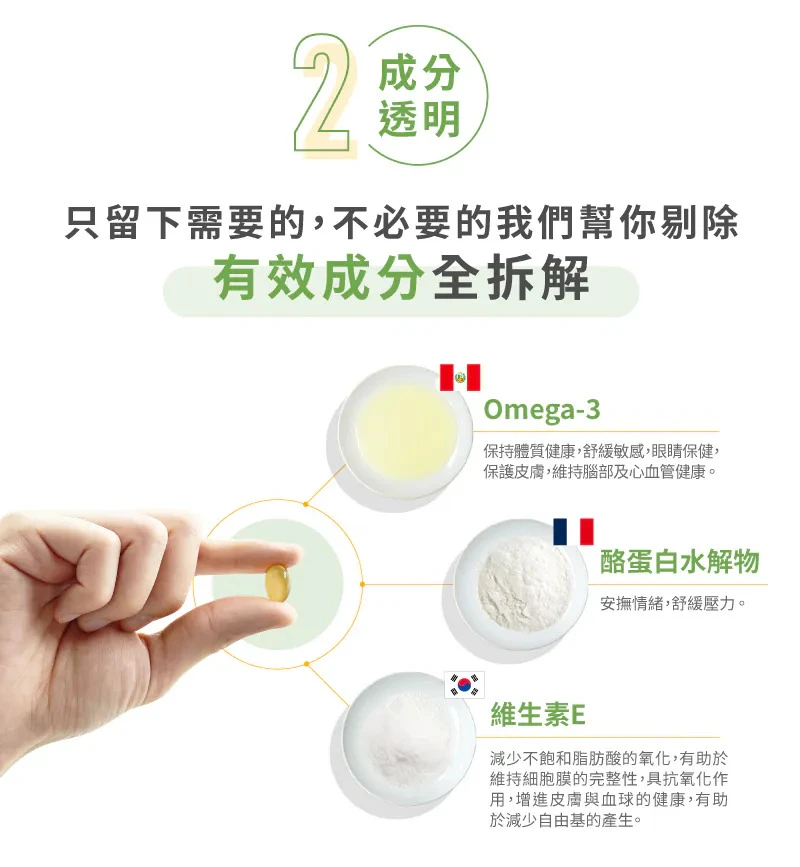 2 成分透明

只留下需要的，不必要的我們幫你剔除

有效成分全拆解

Omega-3

保持體質健康，舒緩敏感，眼睛保健，保護皮膚，維持腦部及心血管健康。

酪蛋白水解物

安撫情緒，舒緩壓力。

維生素E

減少不飽和脂肪酸的氧化，有助於維持細胞膜的完整性，具抗氧化作用，增進皮膚與血球的健康，有助於減少自由基的產生。