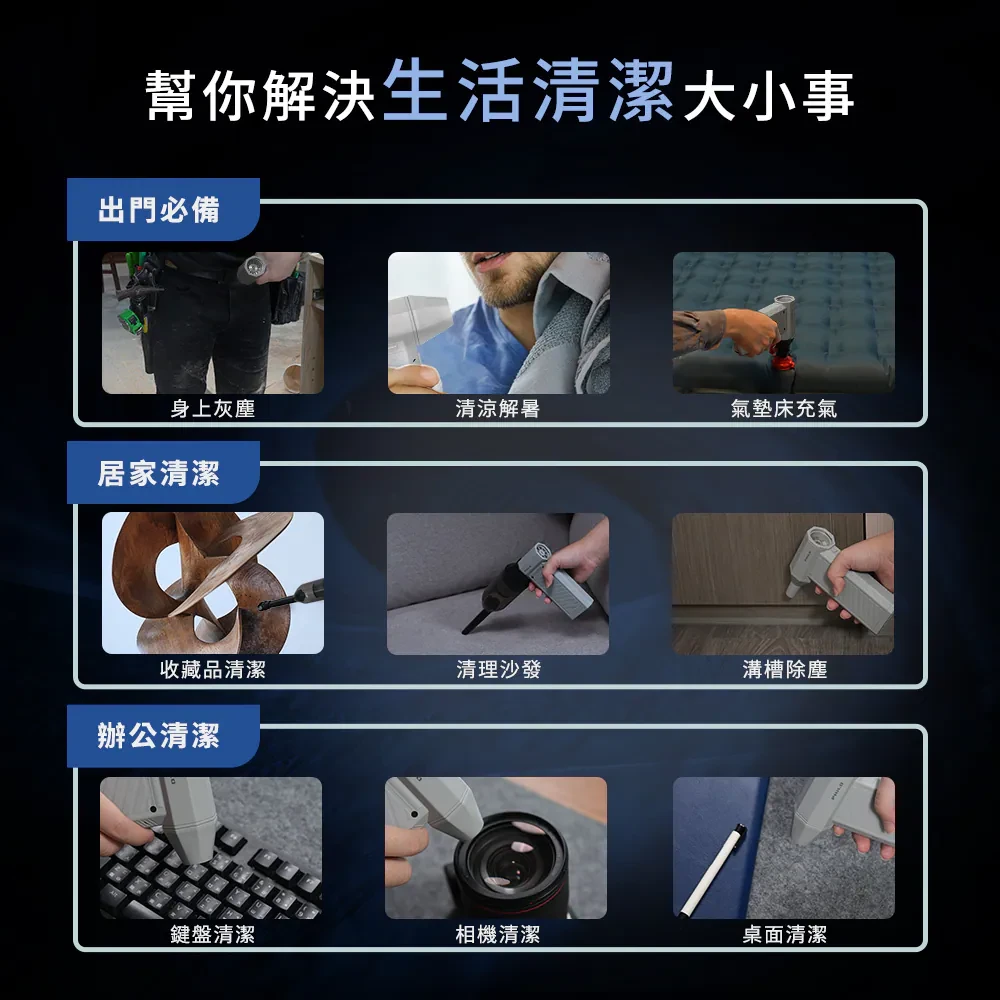 幫你解決生活清潔大小事

出門必備

身上灰塵

清涼解暑

氣墊床充氣

居家清潔

收藏品清潔

清理沙發

溝槽除塵

辦公清潔

鍵盤清潔

相機清潔

桌面清潔