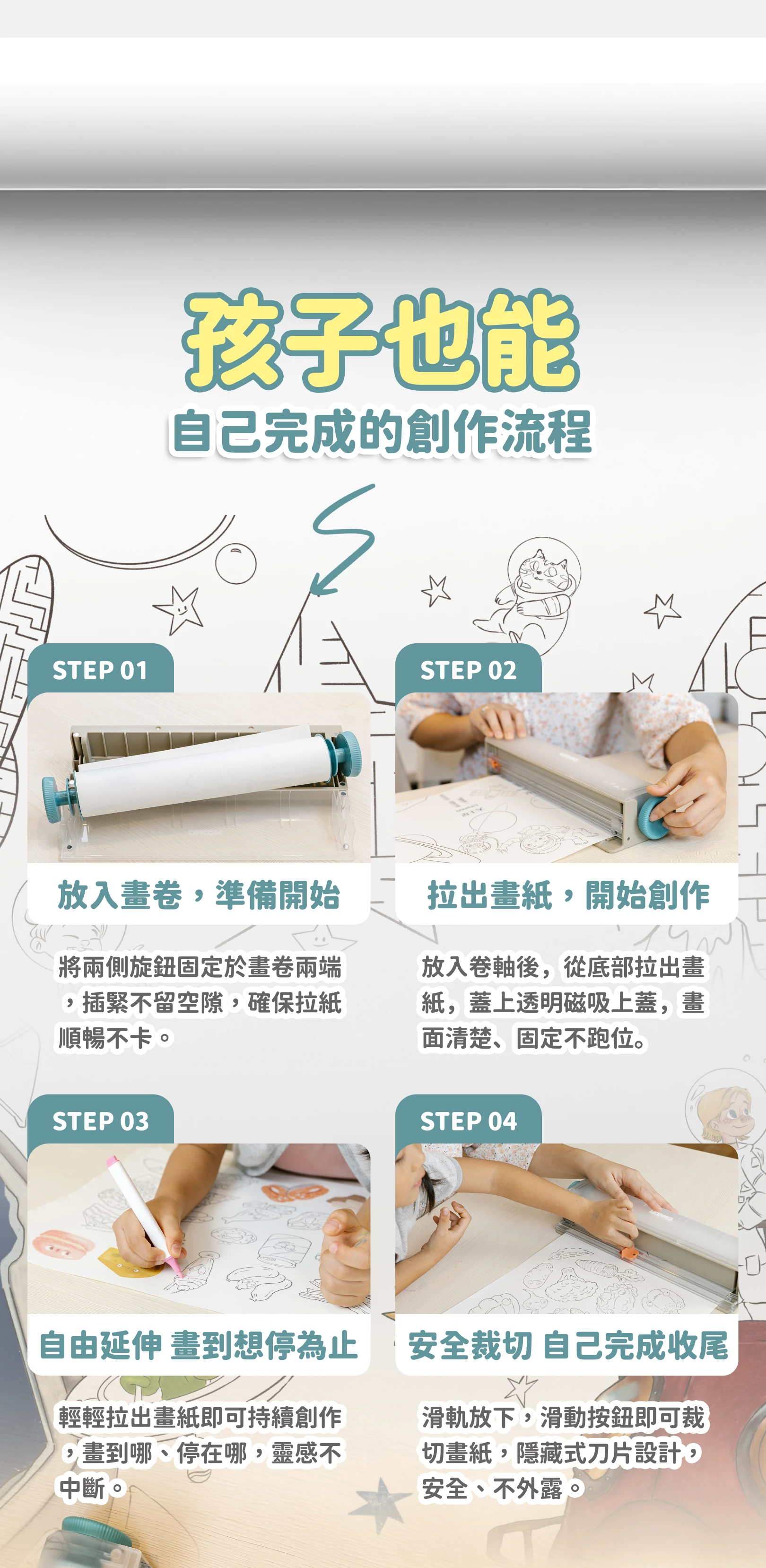 孩子也能
自己完成的創作流程

STEP 01
放入畫卷，準備開始
將兩側旋鈕固定於畫卷兩端，插緊不留空隙，確保拉紙順暢不卡。

STEP 02
拉出畫紙，開始創作
放入卷軸後，從底部拉出畫紙，蓋上透明磁吸上蓋，畫面清楚、固定不跑位。

STEP 03
自由延伸 畫到想停為止
輕輕拉出畫紙即可持續創作，畫到哪、停在哪，靈感不中斷。

STEP 04
安全裁切 自己完成收尾
滑軌放下，滑動按鈕即可裁切畫紙，隱藏式刀片設計，安全、不外露。