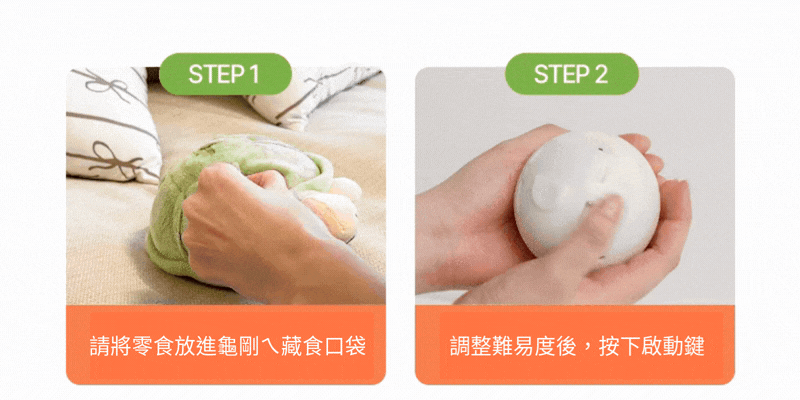 STEP 1

請將零食放進龜剛ㄟ藏食口袋

STEP 2

調整難易度後，按下啟動鍵