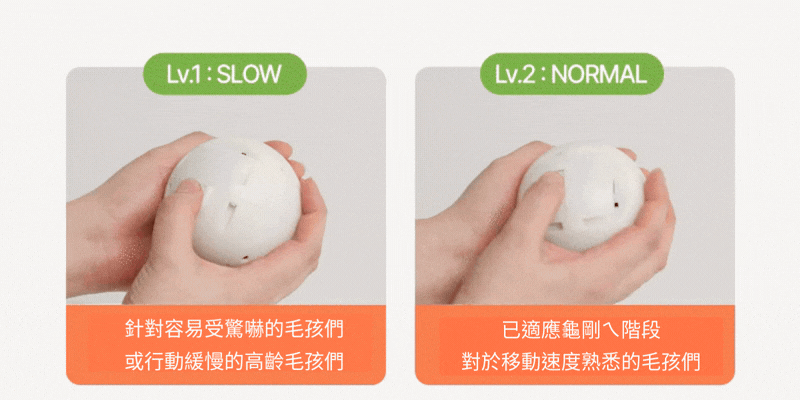 Lv.1 : SLOW

針對容易受驚嚇的毛孩們
或行動緩慢的高齡毛孩們

Lv.2 : NORMAL

已適應龜剛ㄟ階段
對於移動速度熟悉的毛孩們