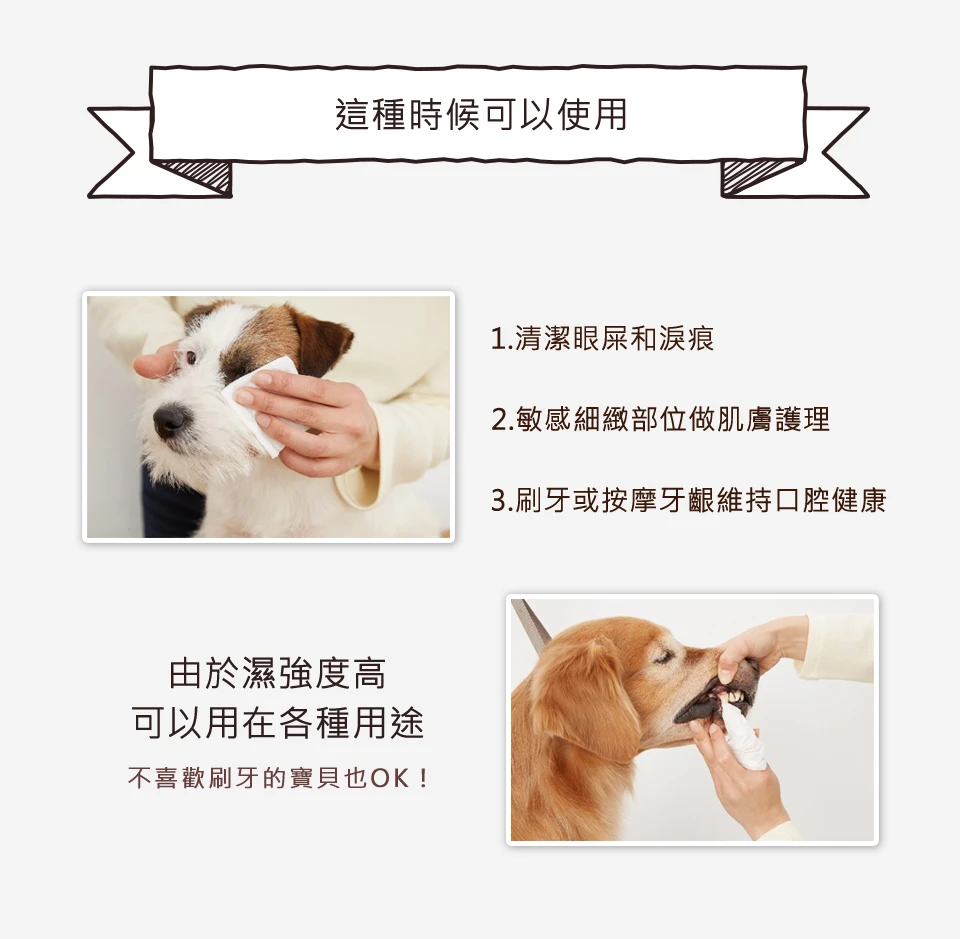 這種時候可以使用

1.清潔眼屎和淚痕

2.敏感細緻部位做肌膚護理

3.刷牙或按摩牙齦維持口腔健康

由於濕強度高
可以用在各種用途

不喜歡刷牙的寶貝也OK！