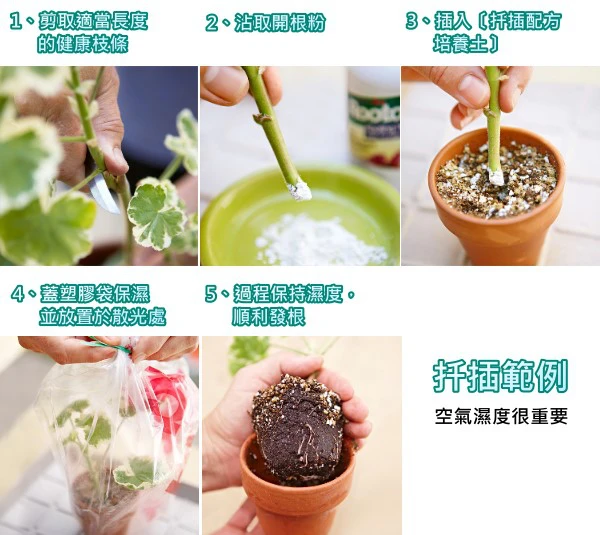 1、剪取適當長度的健康枝條

2、沾取開根粉

3、插入〔扦插配方培養土〕

4、蓋塑膠袋保濕並放置於散光處

5、過程保持濕度，順利發根

扦插範例

空氣濕度很重要