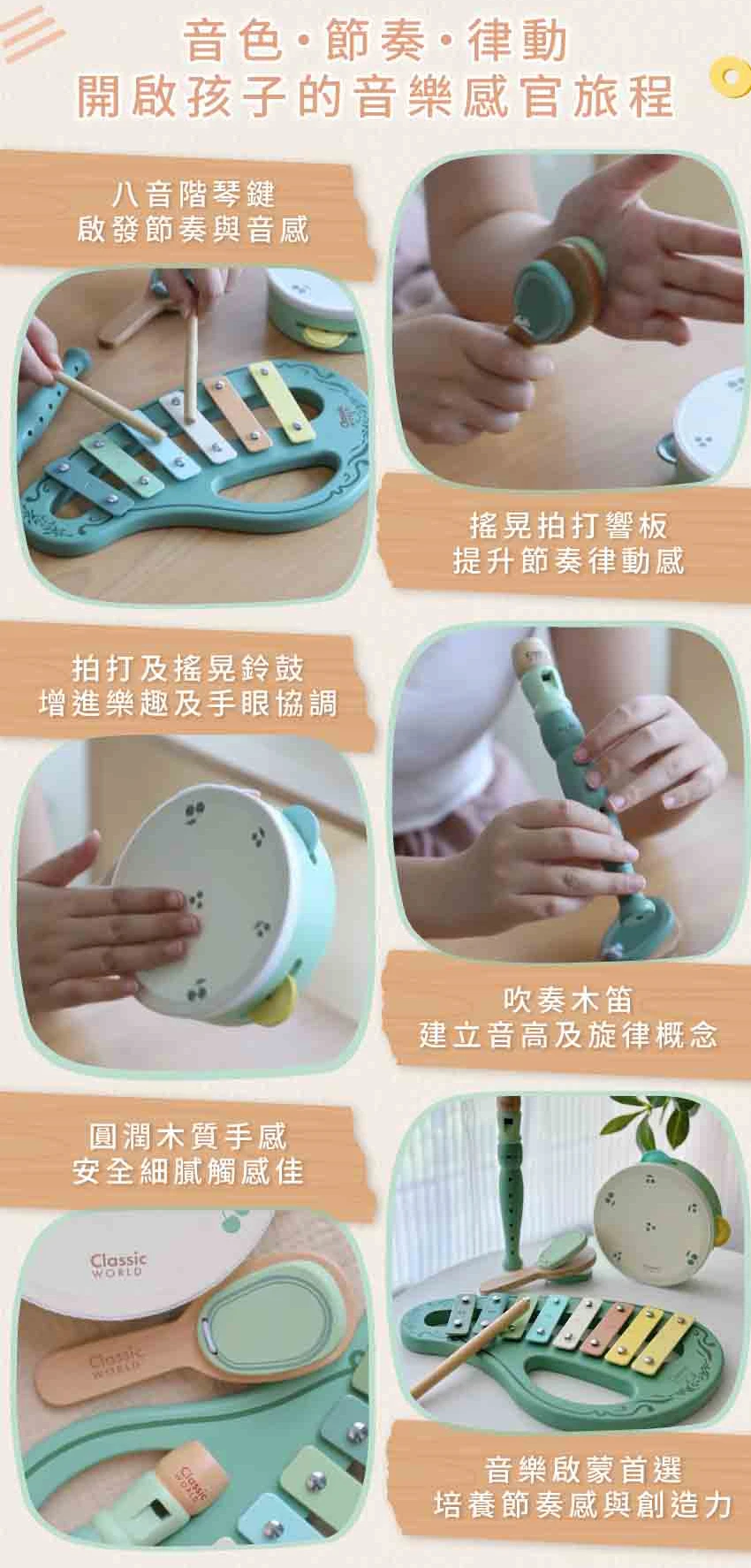 音色·節奏·律動
開啟孩子的音樂感官旅程

八音階琴鍵
啟發節奏與音感

搖晃拍打響板
提升節奏律動感

拍打及搖晃鈴鼓
增進樂趣及手眼協調

吹奏木笛
建立音高及旋律概念

圓潤木質手感
安全細膩觸感佳

Classic WORLD

Classic WORLD

Classic WORLD

音樂啟蒙首選
培養節奏感與創造力