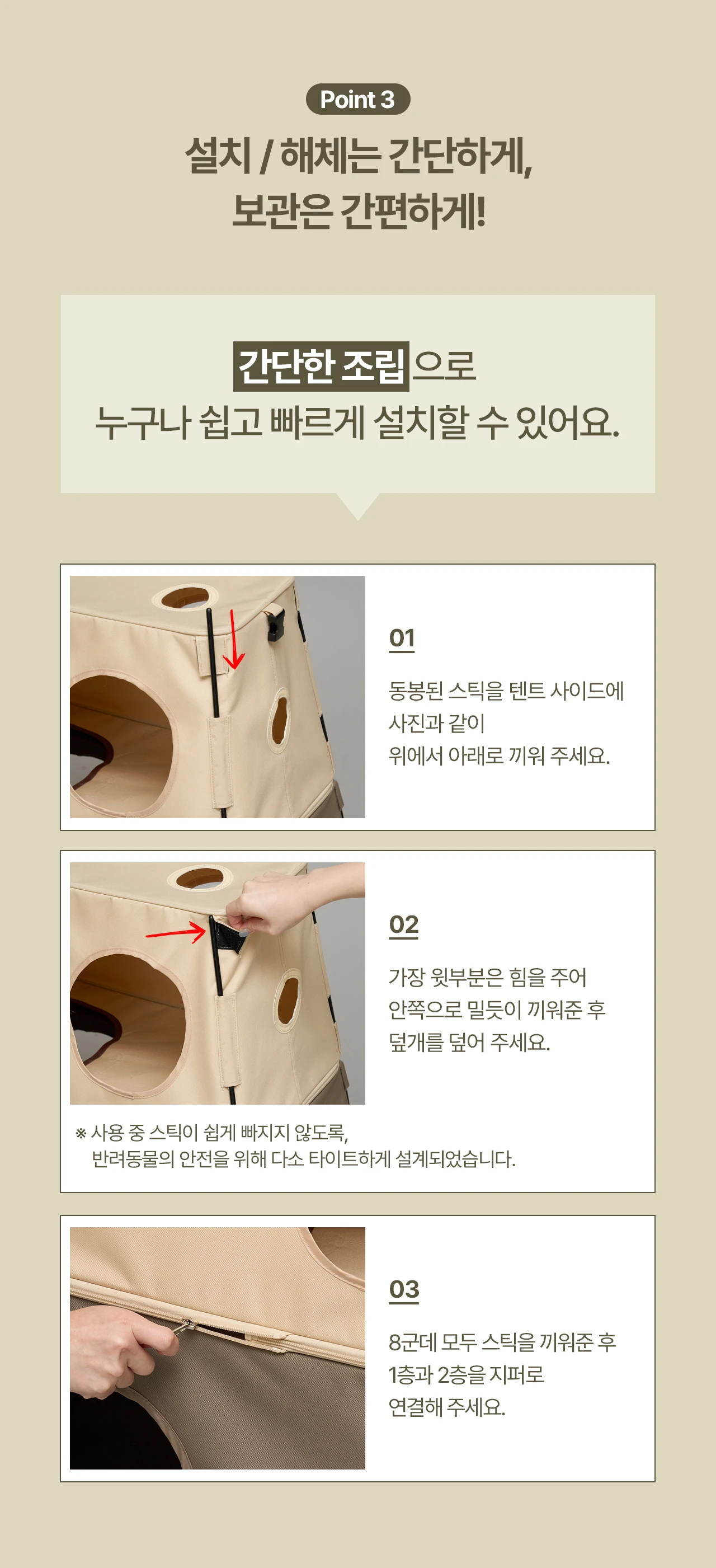 Point 3

설치 / 해체는 간단하게,
보관은 간편하게!

간단한 조립으로
누구나 쉽고 빠르게 설치할 수 있어요.

01

동봉된 스틱을 텐트 사이드에
사진과 같이
위에서 아래로 끼워 주세요.

02

가장 윗부분은 힘을 주어
안쪽으로 밀듯이 끼워준 후
덮개를 덮어 주세요.

※ 사용 중 스틱이 쉽게 빠지지 않도록,
반려동물의 안전을 위해 다소 타이트하게 설계되었습니다.

03

8군데 모두 스틱을 끼워준 후
1층과 2층을 지퍼로
연결해 주세요.