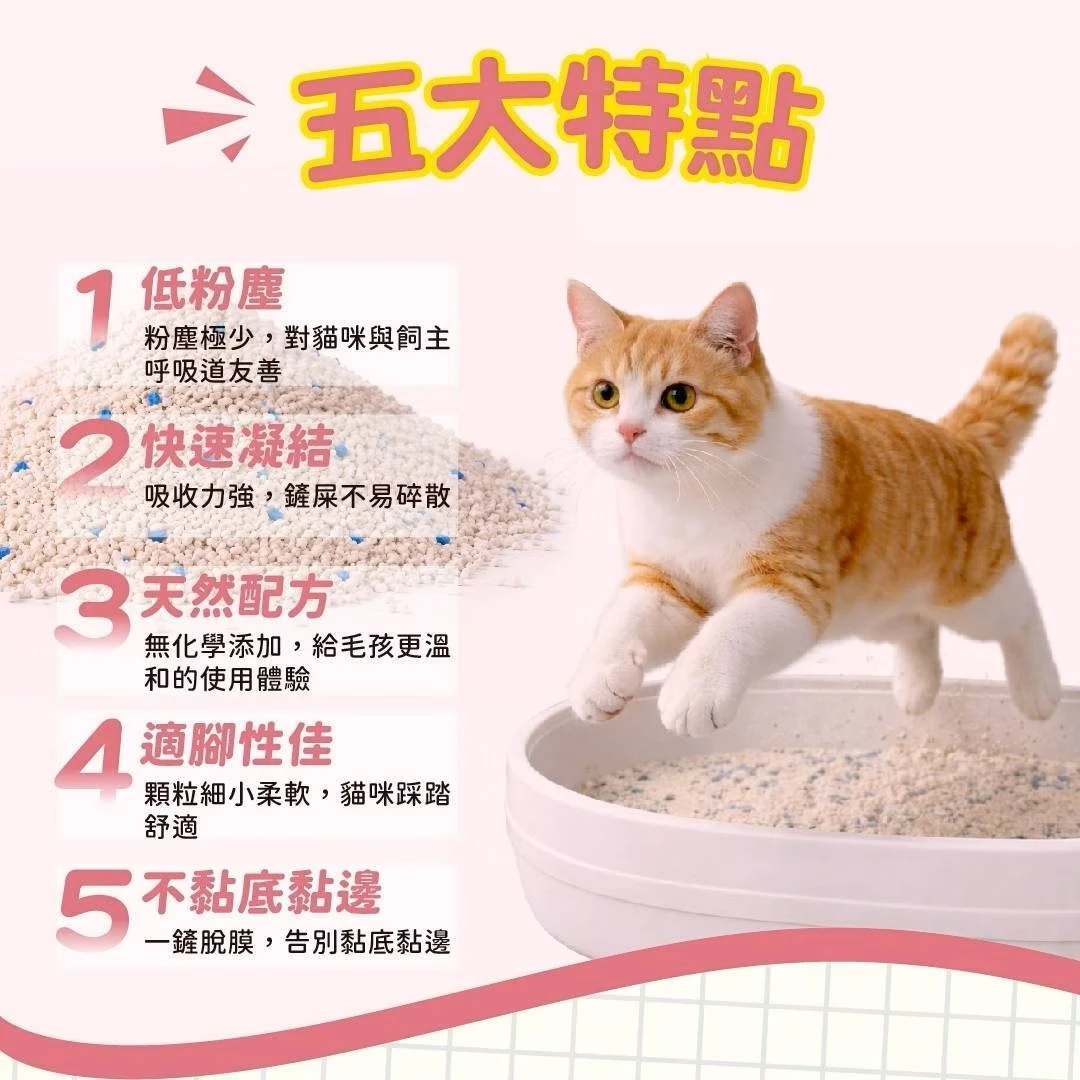 五大特點

1 低粉塵
粉塵極少，對貓咪與飼主呼吸道友善

2 快速凝結
吸收力強，鏟屎不易碎散

3 天然配方
無化學添加，給毛孩更溫和的使用體驗

4 適腳性佳
顆粒細小柔軟，貓咪踩踏舒適

5 不黏底黏邊
一鏟脫膜，告別黏底黏邊